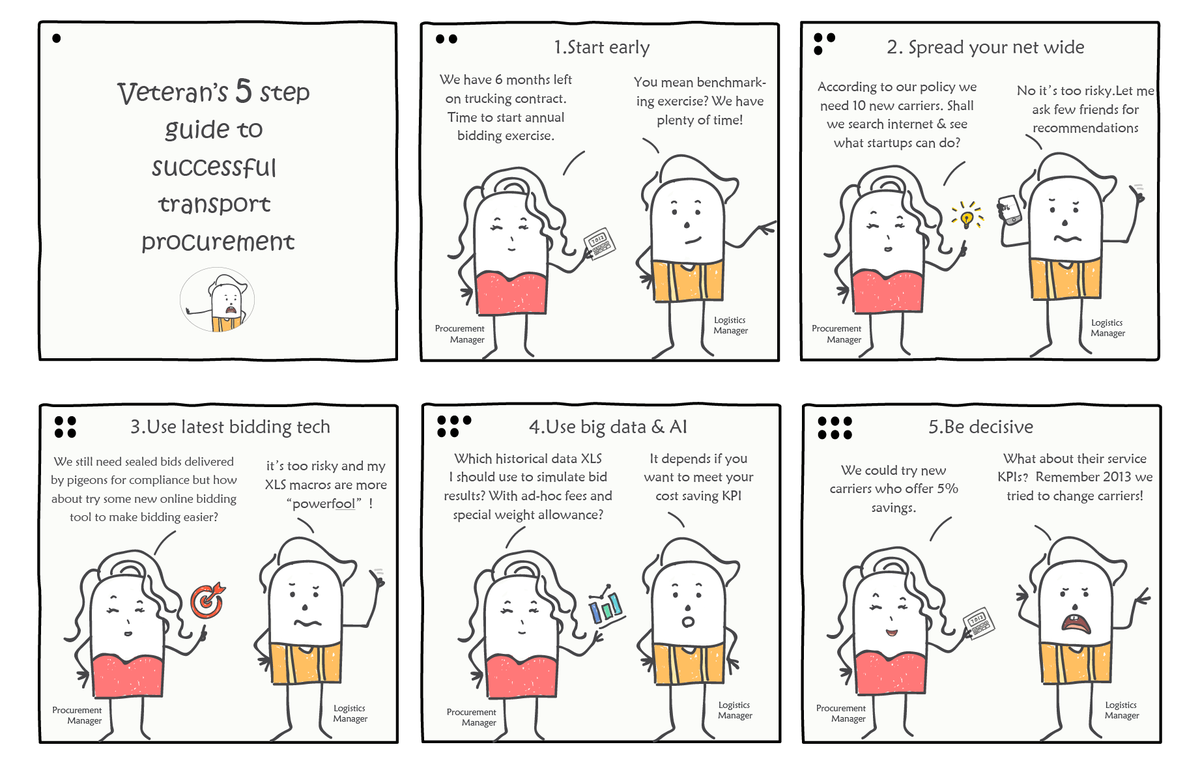 Veteran's 5 step guide to successful transport procurement

1.Start early

We have 6 months left on trucking contract. Time to start annual bidding exercise.

You mean benchmarking exercise? We have plenty of time!

Procurement Manager

Logistics Manager

2. Spread your net wide

According to our policy we need 10 new carriers. Shall we search internet & see what startups can do?

No it's too risky.Let me ask few friends for recommendations

Procurement Manager

Logistics Manager

3.Use latest bidding tech

We still need sealed bids delivered by pigeons for compliance but how about try some new online bidding tool to make bidding easier?

it's too risky and my XLS macros are more "powerfool" !

Procurement Manager

Logistics Manager

4.Use big data & AI

Which historical data XLS I should use to simulate bid results? With ad-hoc fees and special weight allowance?

It depends if you want to meet your cost saving KPI

Procurement Manager

Logistics Manager

5.Be decisive

We could try new carriers who offer 5% savings.

What about their service KPIs? Remember 2013 we tried to change carriers!

Procurement Manager

Logistics Manager